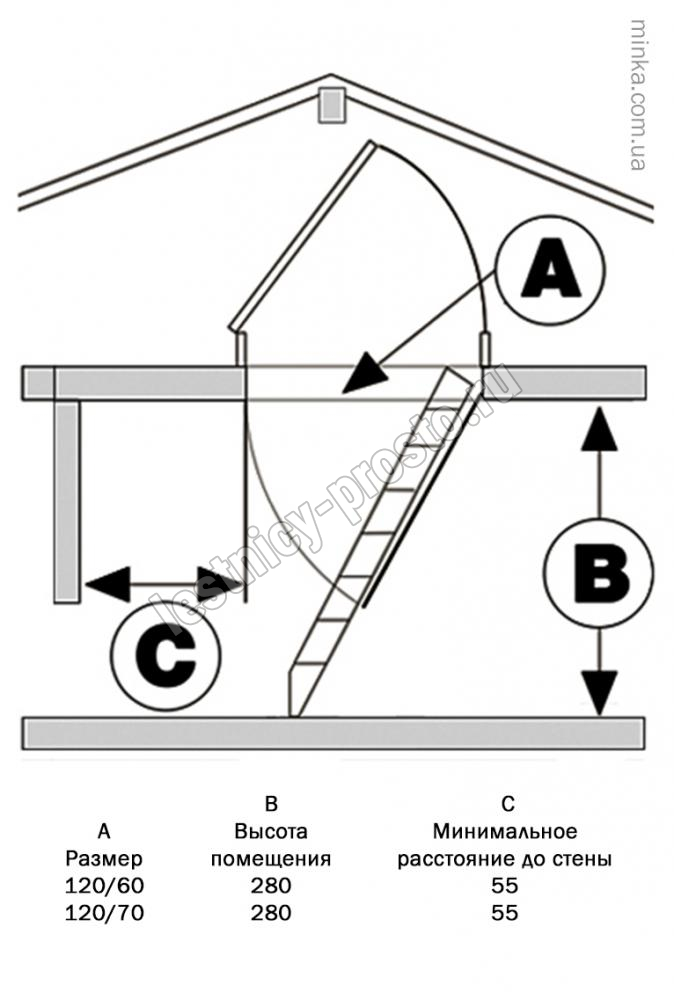 minka.com.ua

A

lestnicy-prosto.ru

B

C

| A Размер | B Высота помещения | C Минимальное расстояние до стены |
|---|---|---|
| 120/60 | 280 | 55 |
| 120/70 | 280 | 55 |